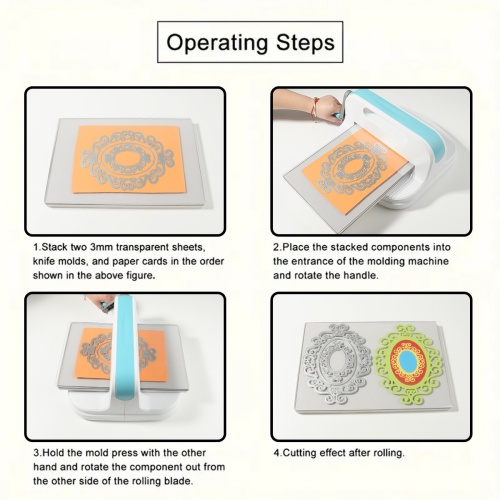 Operating Steps

1.Stack two 3mm transparent sheets, knife molds, and paper cards in the order shown in the above figure.

2.Place the stacked components into the entrance of the molding machine and rotate the handle.

3.Hold the mold press with the other hand and rotate the component out from the other side of the rolling blade.

4.Cutting effect after rolling.